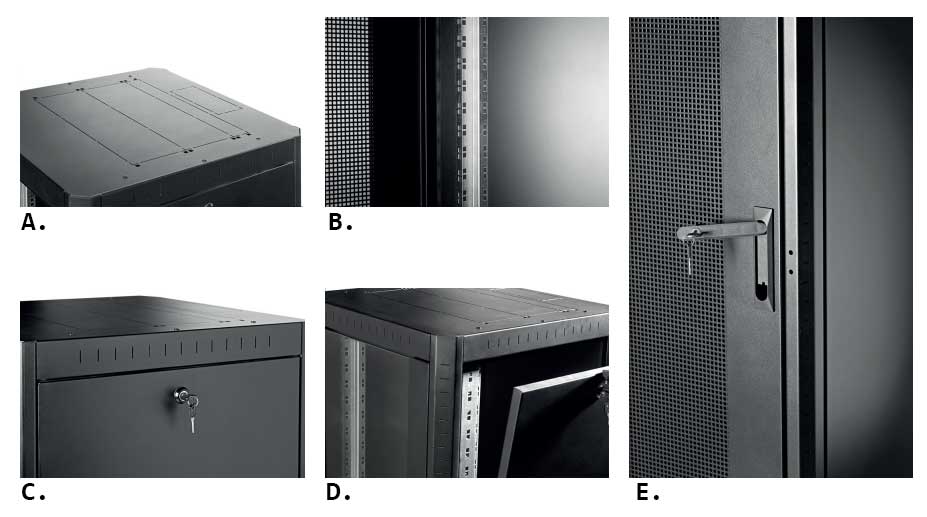 A.

B.

C.

D.

E.